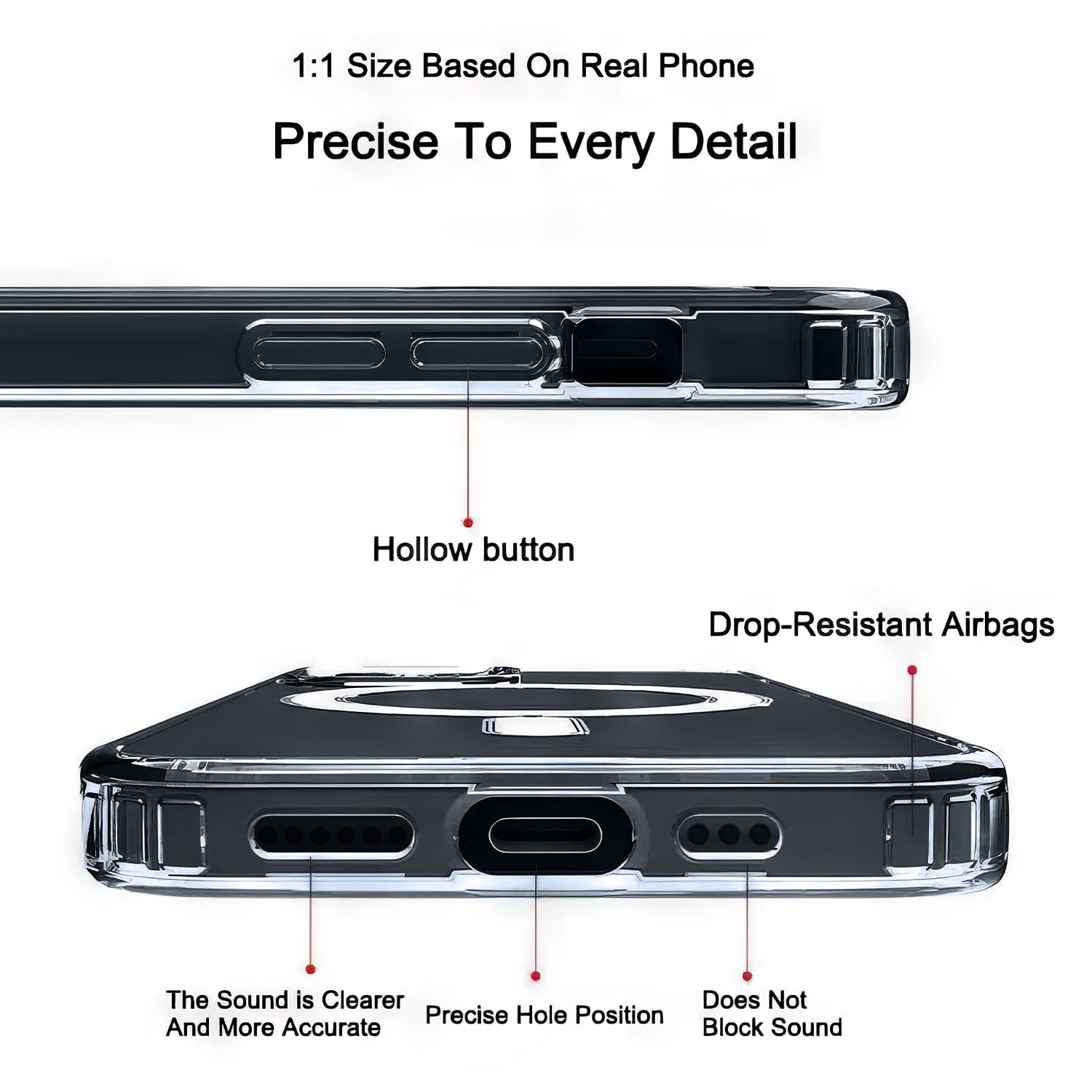 1:1 Size Based On Real Phone

Precise To Every Detail

Hollow button

Drop-Resistant Airbags

The Sound is Clearer And More Accurate

Precise Hole Position

Does Not Block Sound