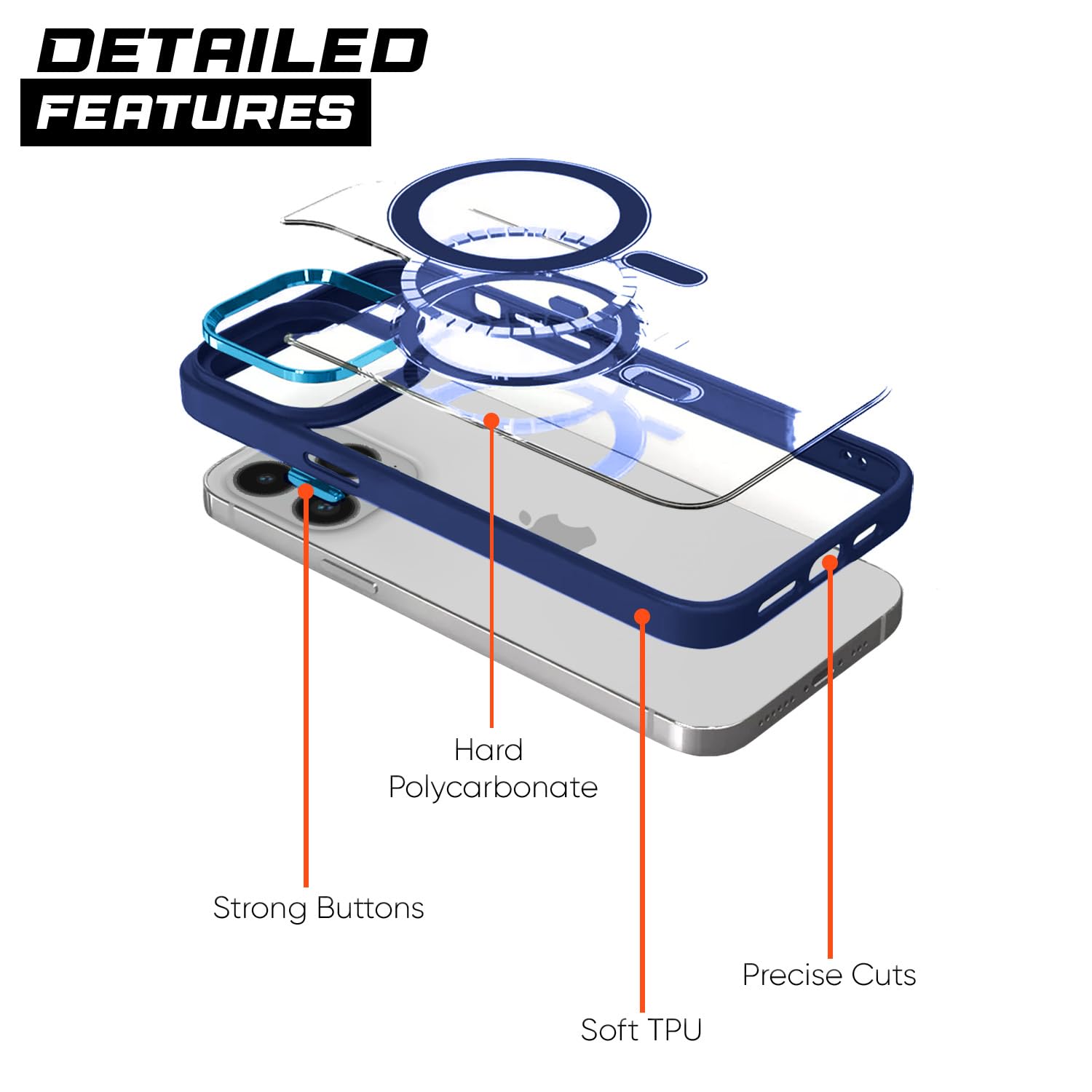 DETAILED FEATURES

Hard Polycarbonate

Strong Buttons

Precise Cuts

Soft TPU